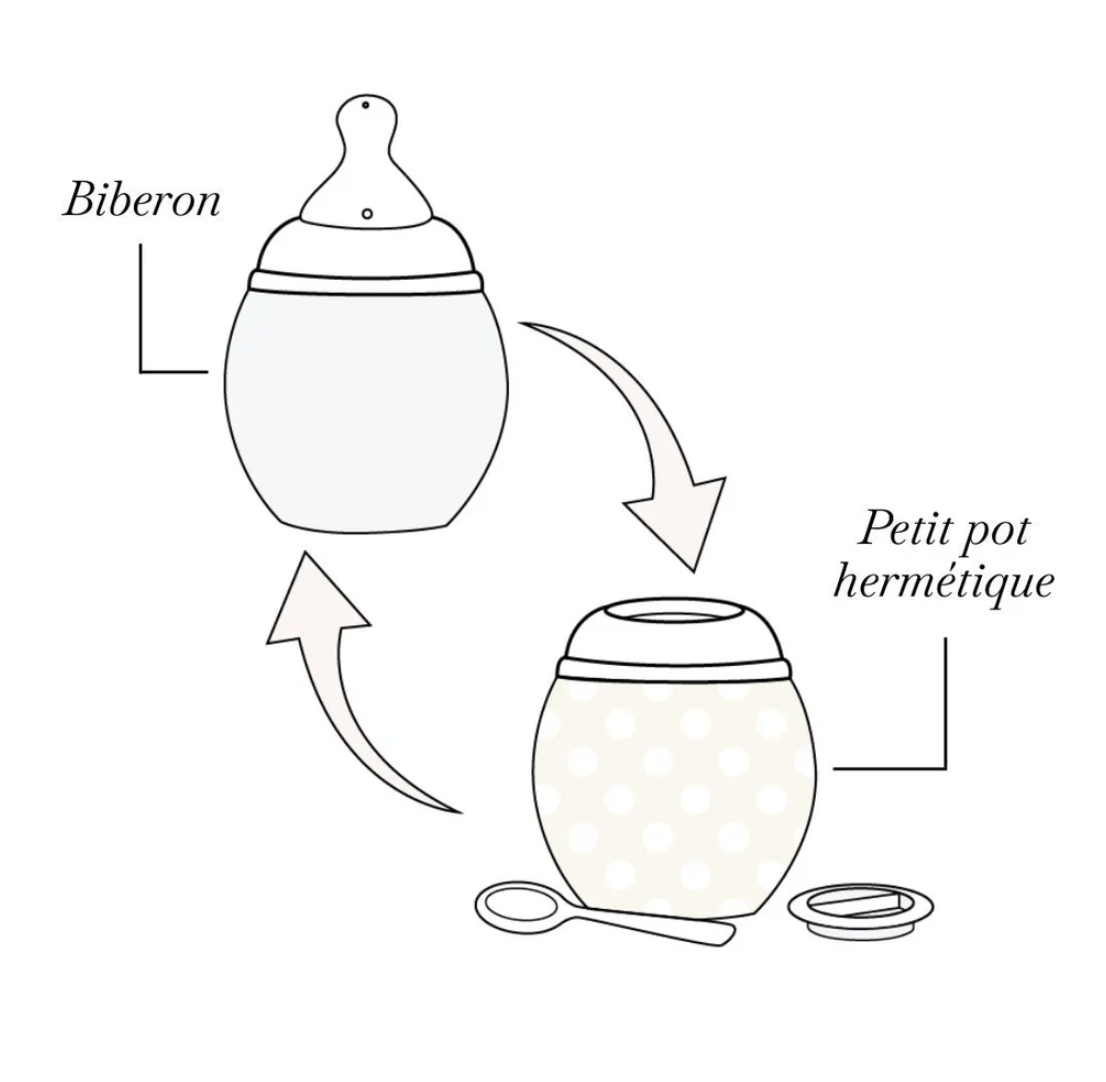 Biberon

Petit pot hermétique